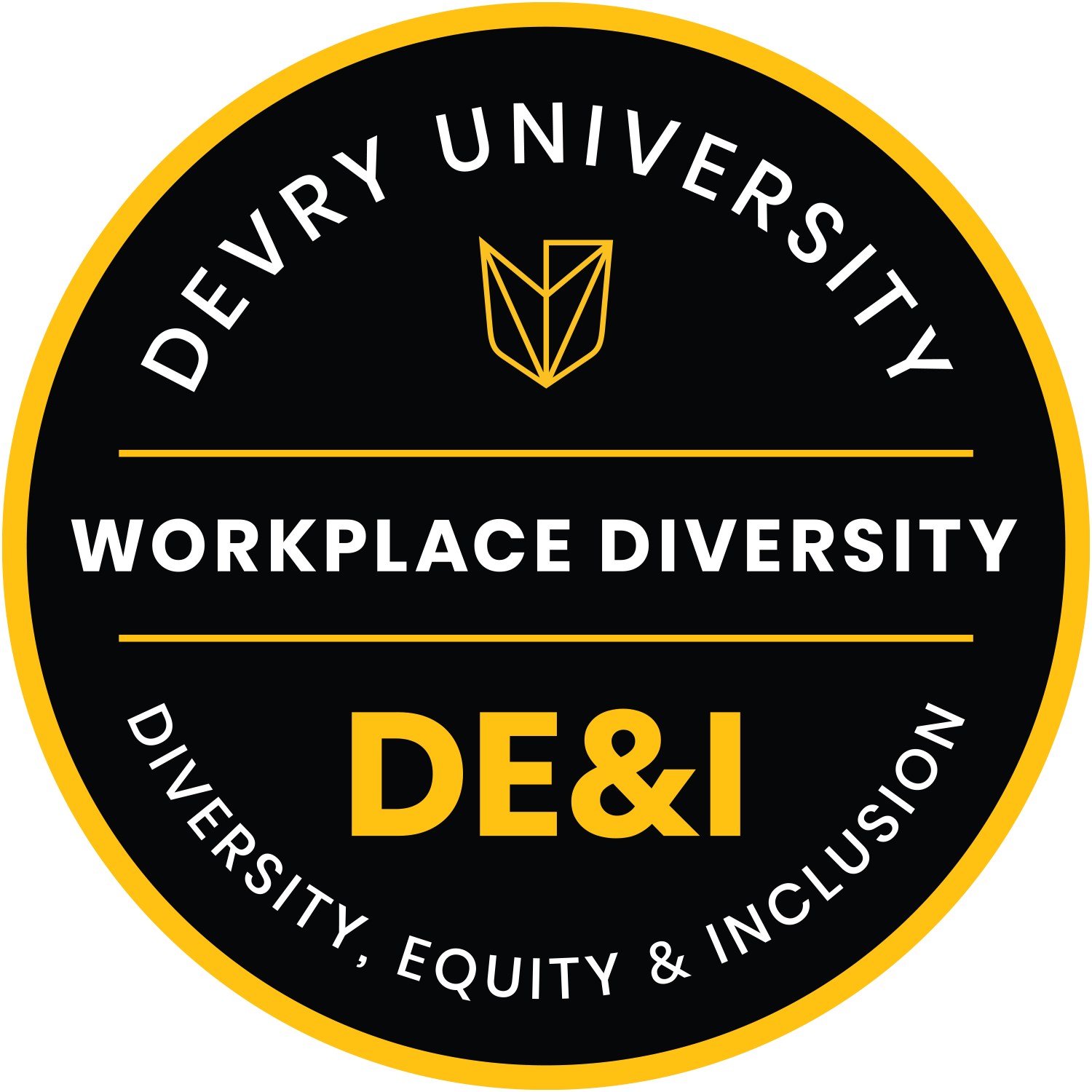 DEVRY UNIVERSITY

WORKPLACE DIVERSITY

DE&I

DIVERSITY, EQUITY & INCLUSION