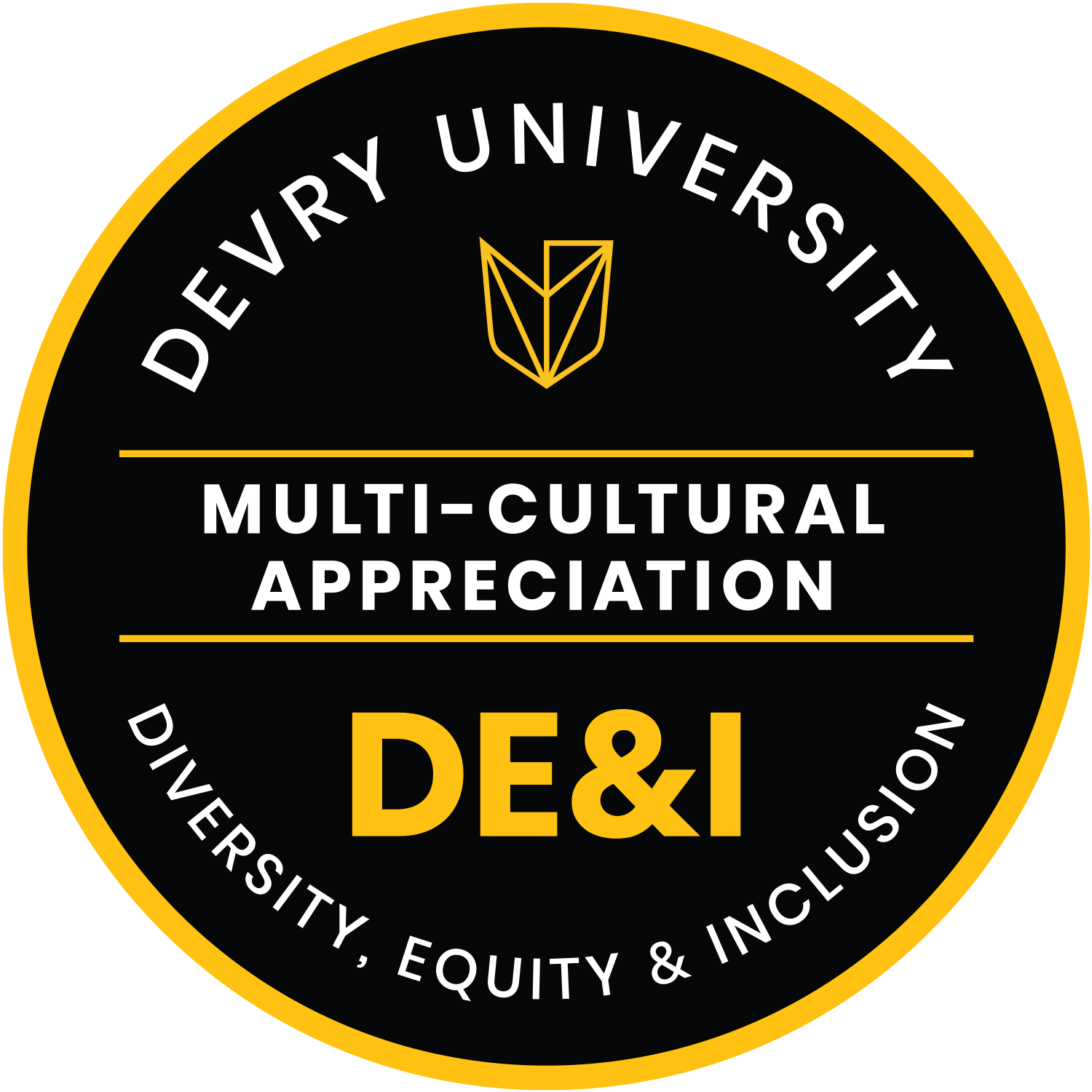 DEVRY UNIVERSITY

MULTI-CULTURAL APPRECIATION

DE&I

DIVERSITY, EQUITY & INCLUSION