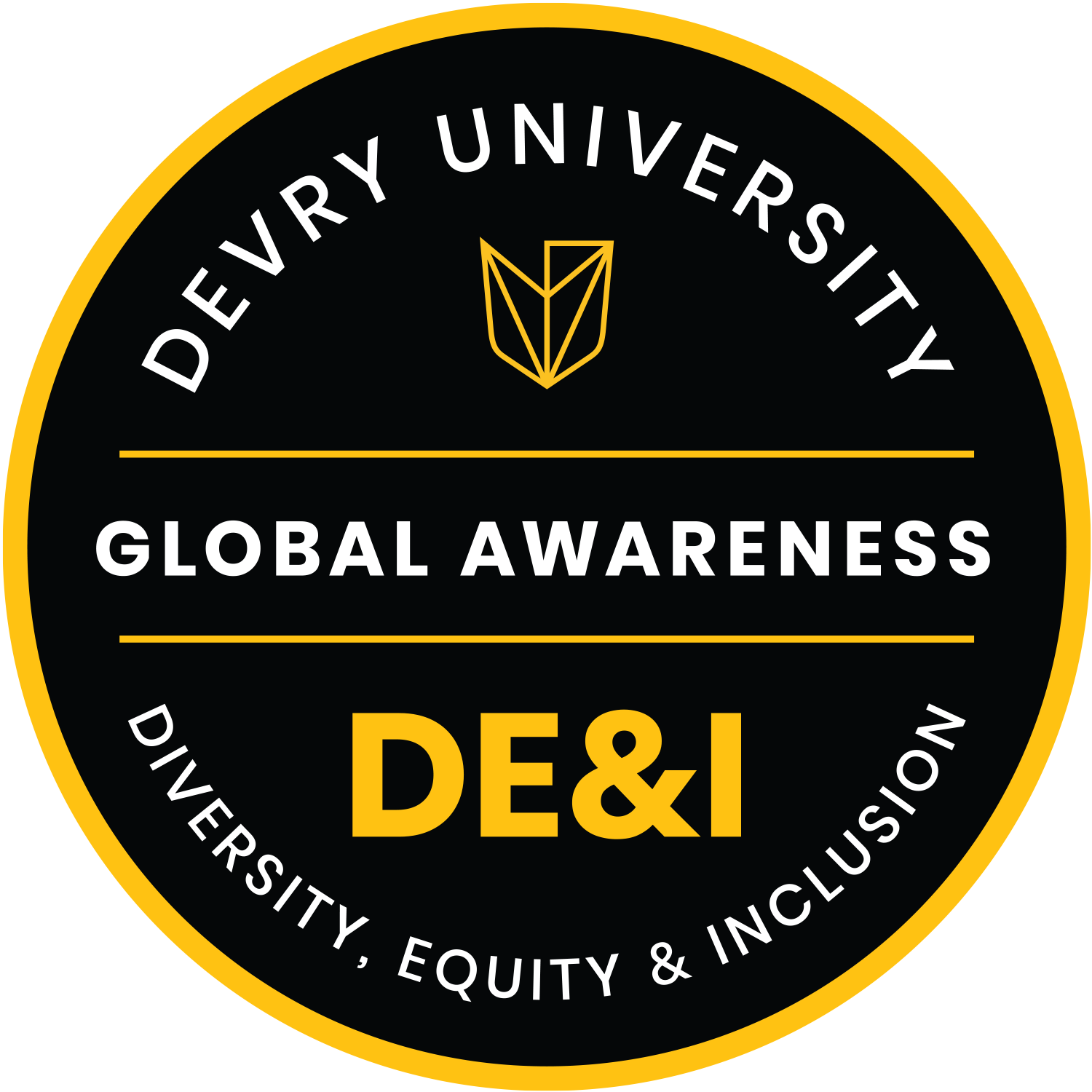 DEVRY UNIVERSITY

GLOBAL AWARENESS

DE&I

DIVERSITY, EQUITY & INCLUSION