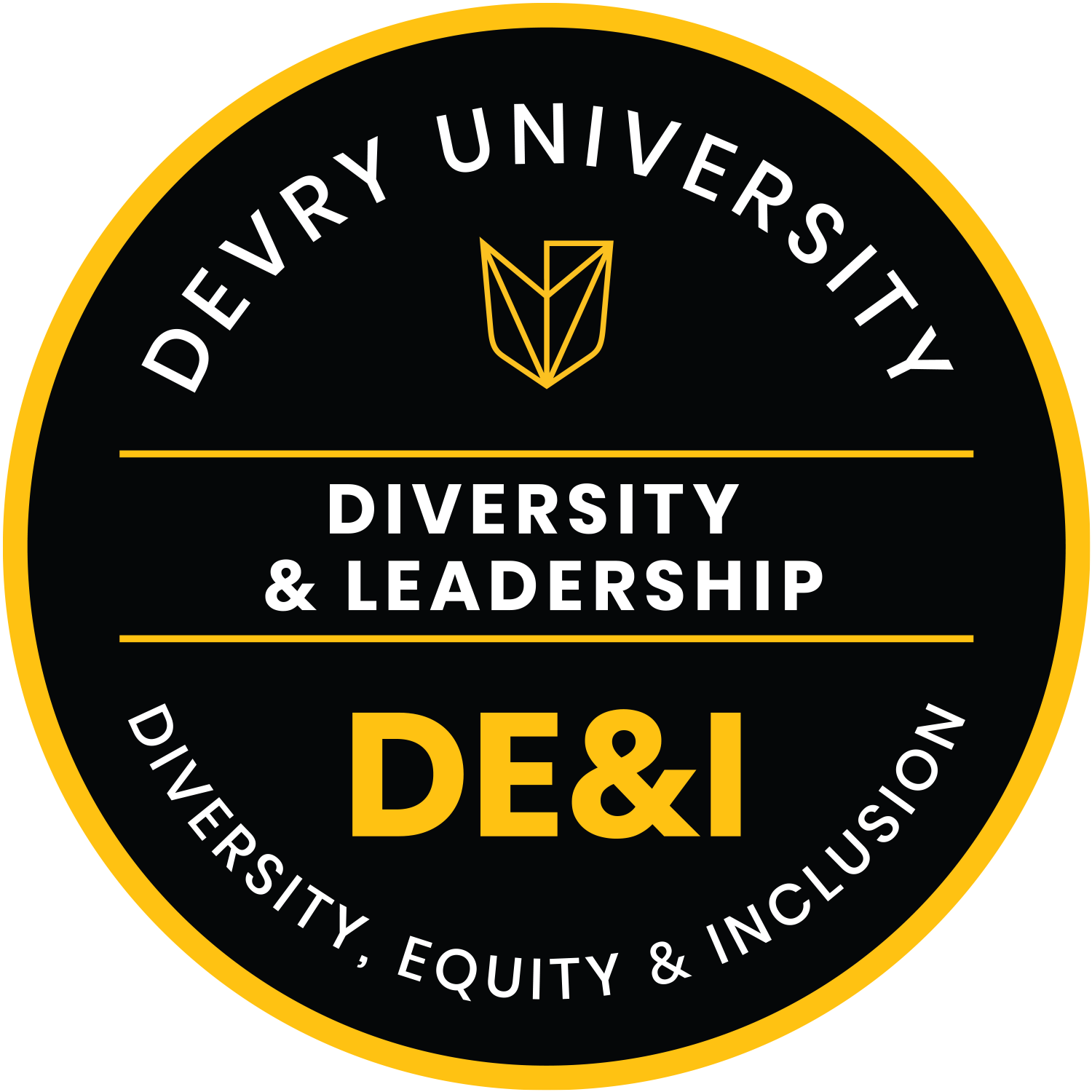 DEVRY UNIVERSITY

DIVERSITY & LEADERSHIP

DE&I

DIVERSITY, EQUITY & INCLUSION