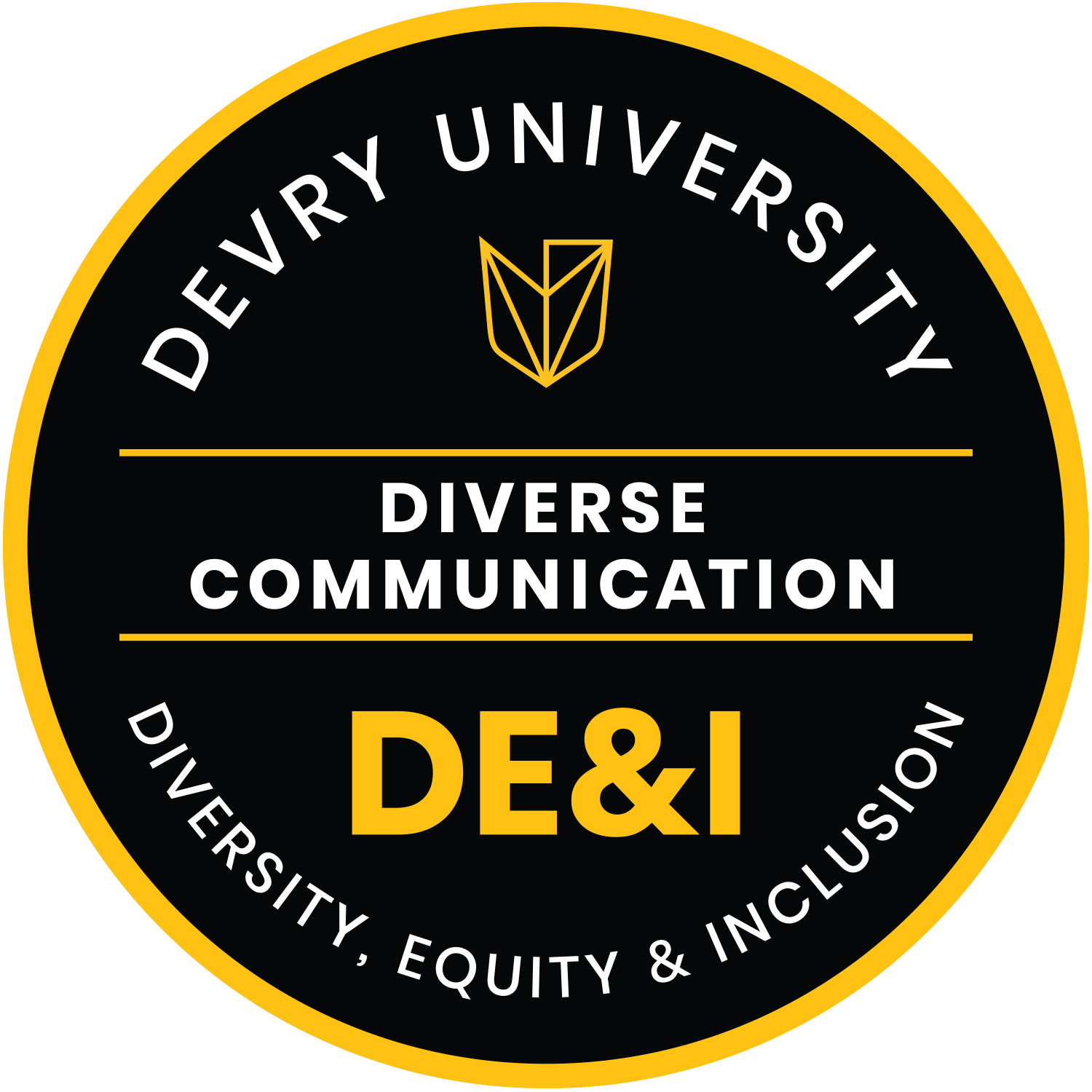 DEVRY UNIVERSITY

DIVERSE COMMUNICATION

DE&I

DIVERSITY, EQUITY & INCLUSION