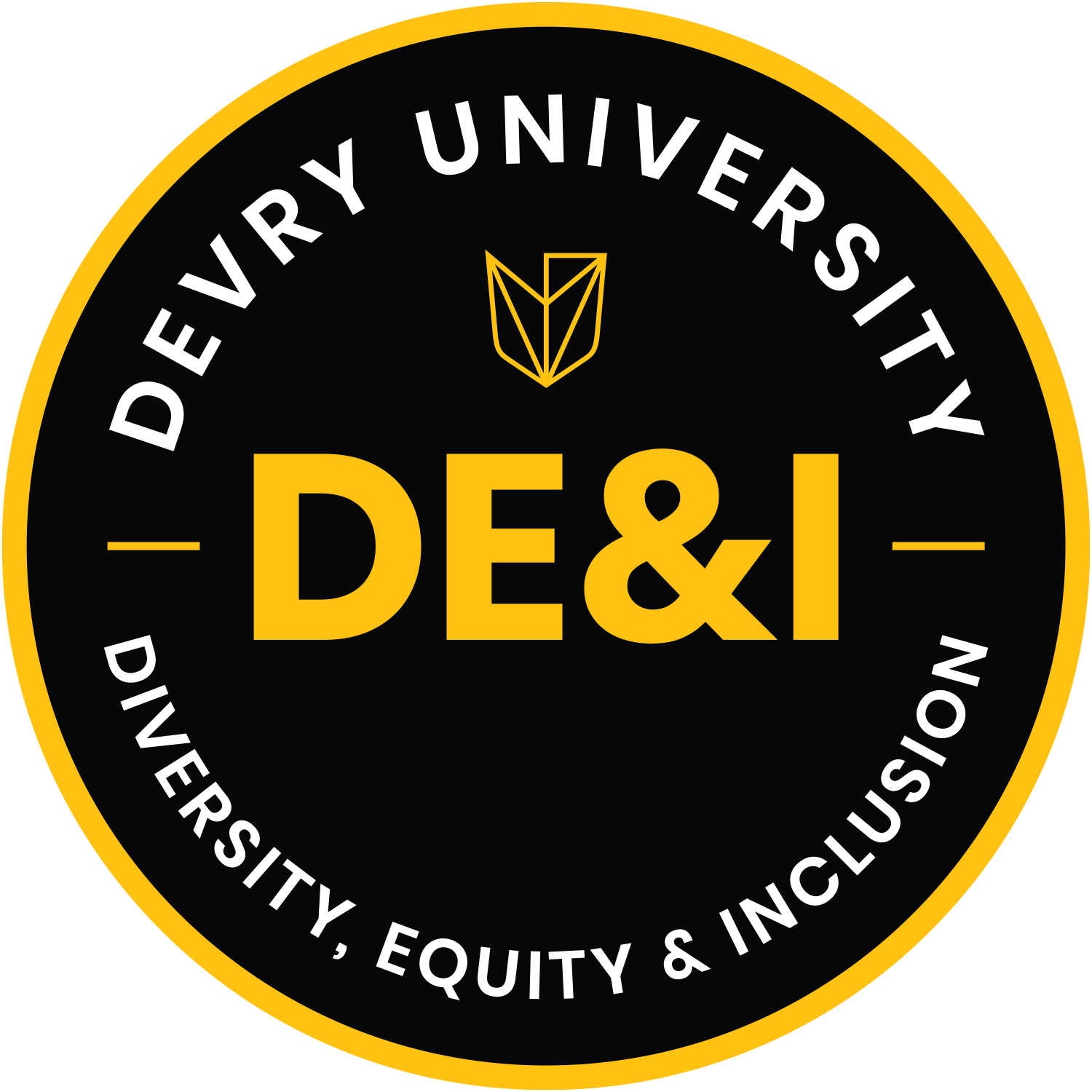 DEVRY UNIVERSITY

DE&I

DIVERSITY, EQUITY & INCLUSION