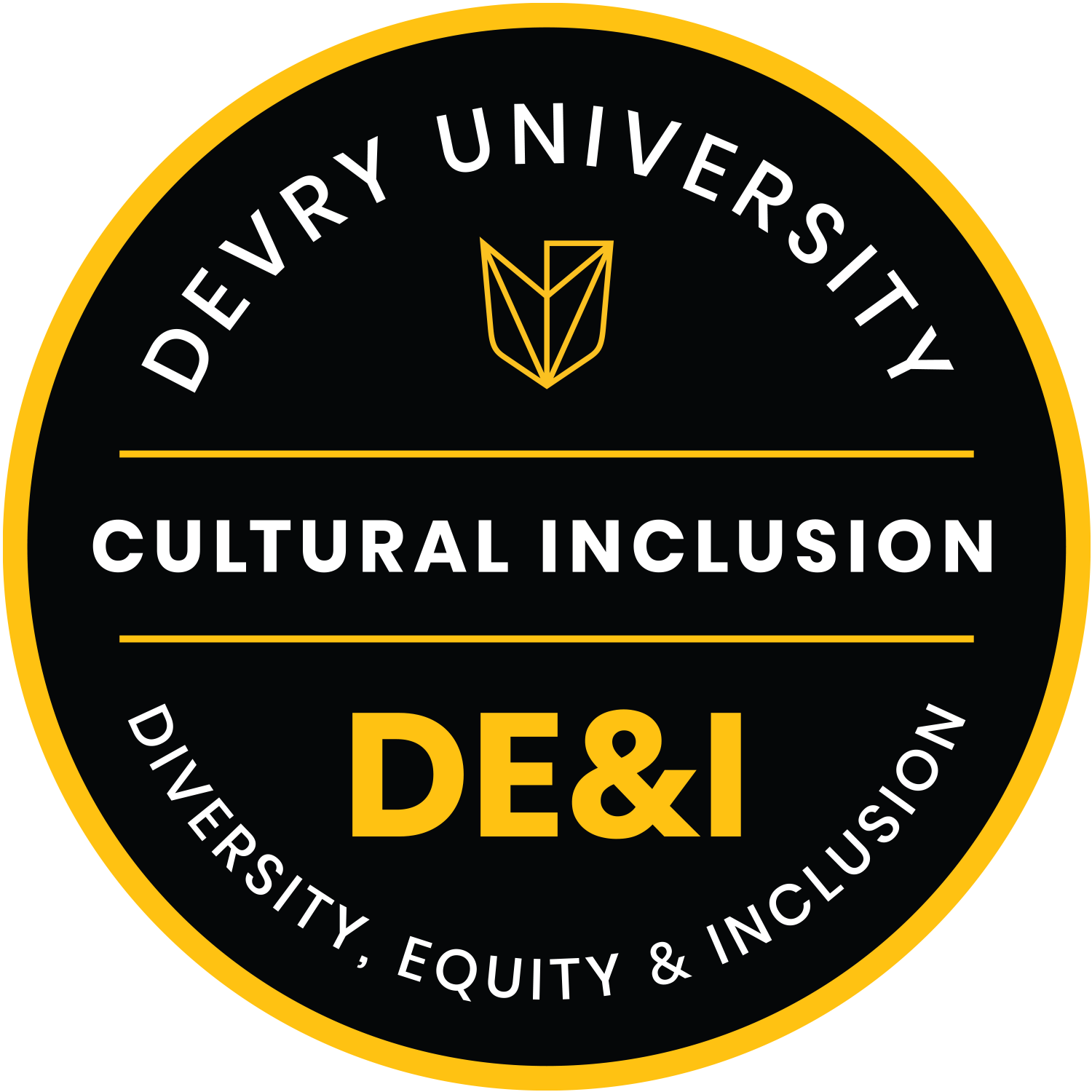 DEVRY UNIVERSITY

CULTURAL INCLUSION

DE&I

DIVERSITY, EQUITY & INCLUSION